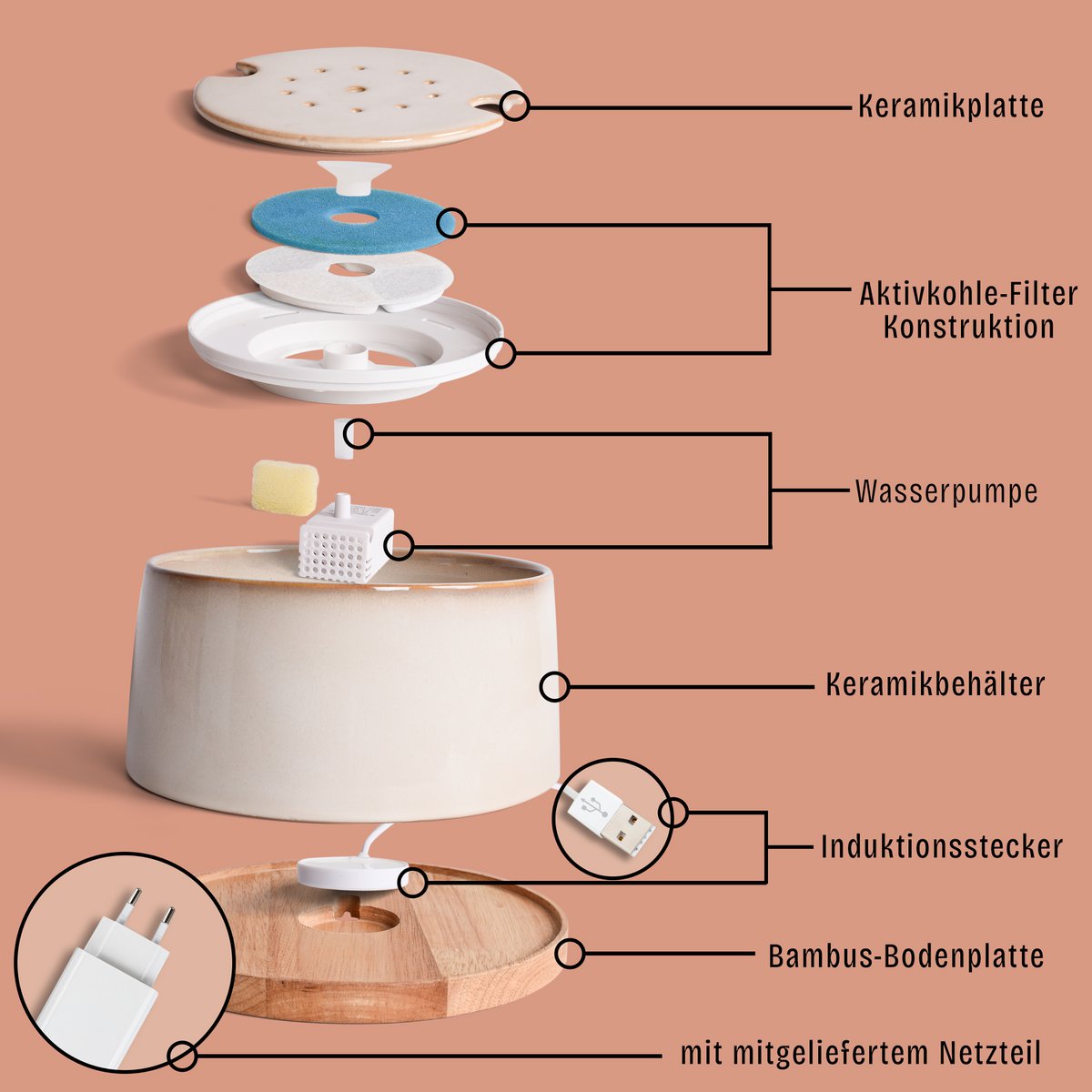 Keramikplatte

Aktivkohle-Filter
Konstruktion

Wasserpumpe

Keramikbehälter

Induktionsstecker

Bambus-Bodenplatte

mit mitgeliefertem Netzteil