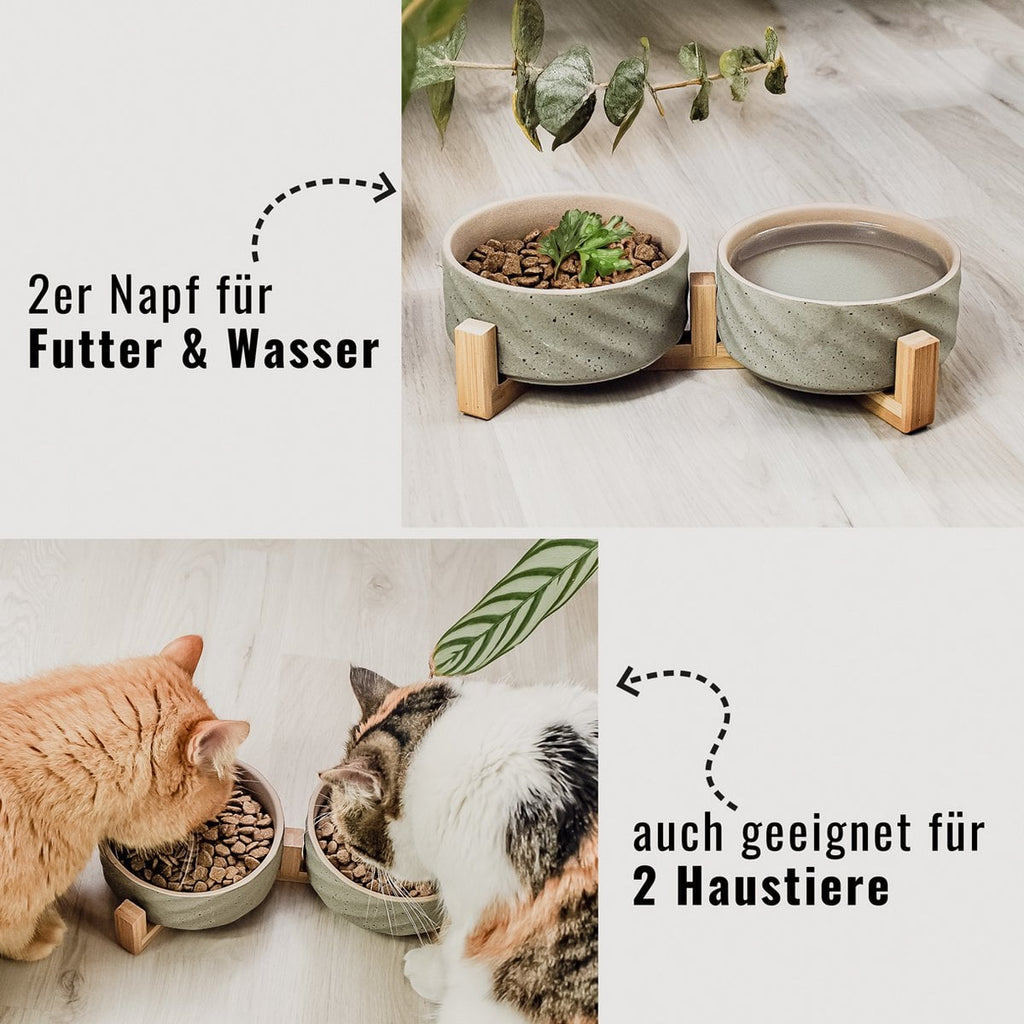 2er Napf für
Futter & Wasser

auch geeignet für
2 Haustiere